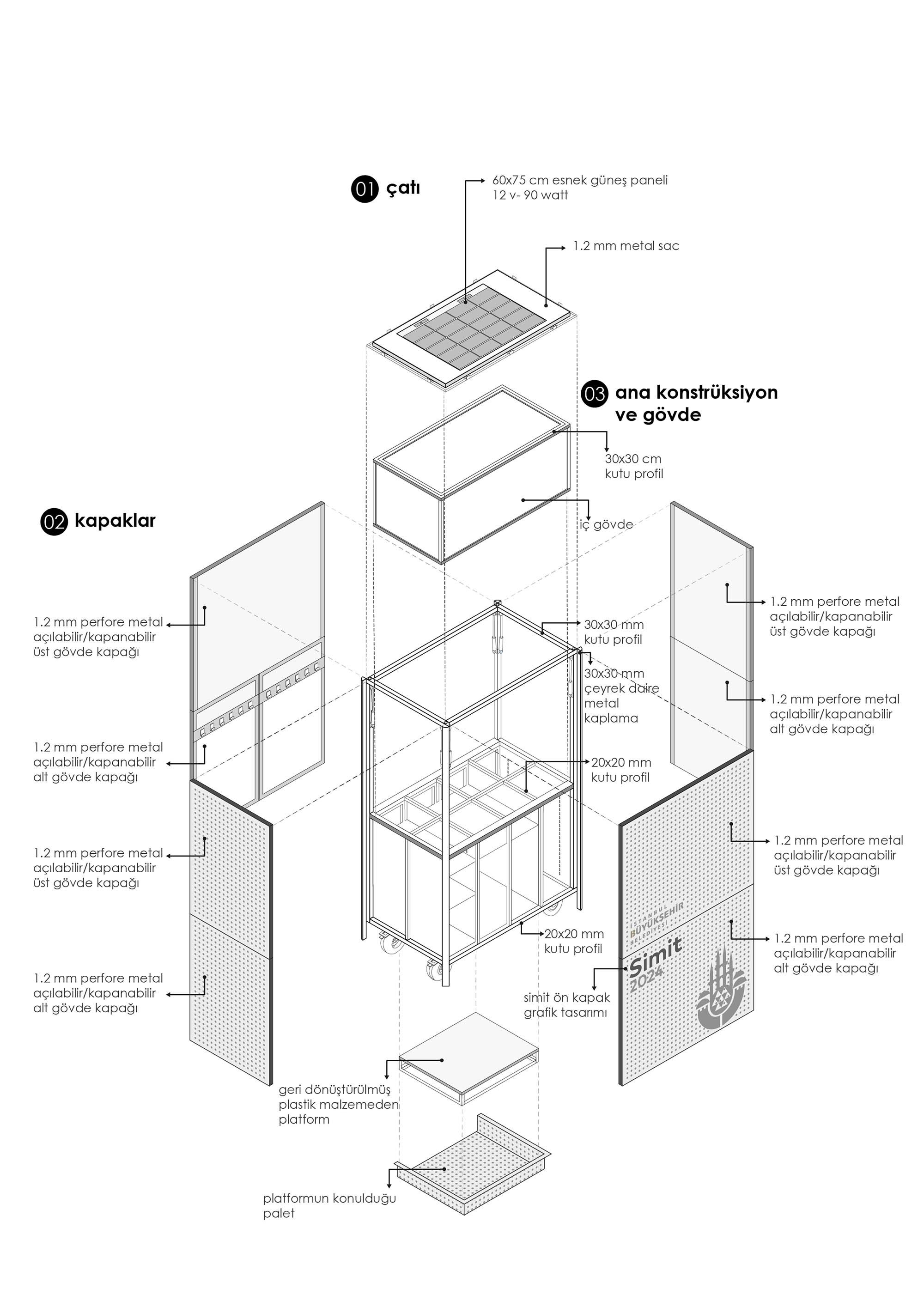 01 çatı

60x75 cm esnek güneş paneli
12 v- 90 watt

1.2 mm metal sac

03 ana konstrüksiyon ve gövde

30x30 cm
kutu profil

iç gövde

02 kapaklar

1.2 mm perfore metal
açılabilir/kapanabilir
üst gövde kapağı

1.2 mm perfore metal
açılabilir/kapanabilir
alt gövde kapağı

1.2 mm perfore metal
açılabilir/kapanabilir
üst gövde kapağı

1.2 mm perfore metal
açılabilir/kapanabilir
alt gövde kapağı

30x30 mm
kutu profil

30x30 mm
çeyrek daire
metal
kaplama

20x20 mm
kutu profil

20x20 mm
kutu profil

1.2 mm perfore metal
açılabilir/kapanabilir
üst gövde kapağı

1.2 mm perfore metal
açılabilir/kapanabilir
alt gövde kapağı

1.2 mm perfore metal
açılabilir/kapanabilir
üst gövde kapağı

1.2 mm perfore metal
açılabilir/kapanabilir
alt gövde kapağı

İSTANBUL
BÜYÜKŞEHİR
BELEDİYESİ
Simit
2024

simit ön kapak
grafik tasarımı

geri dönüştürülmüş
plastik malzemeden
platform

platformun konulduğu
palet